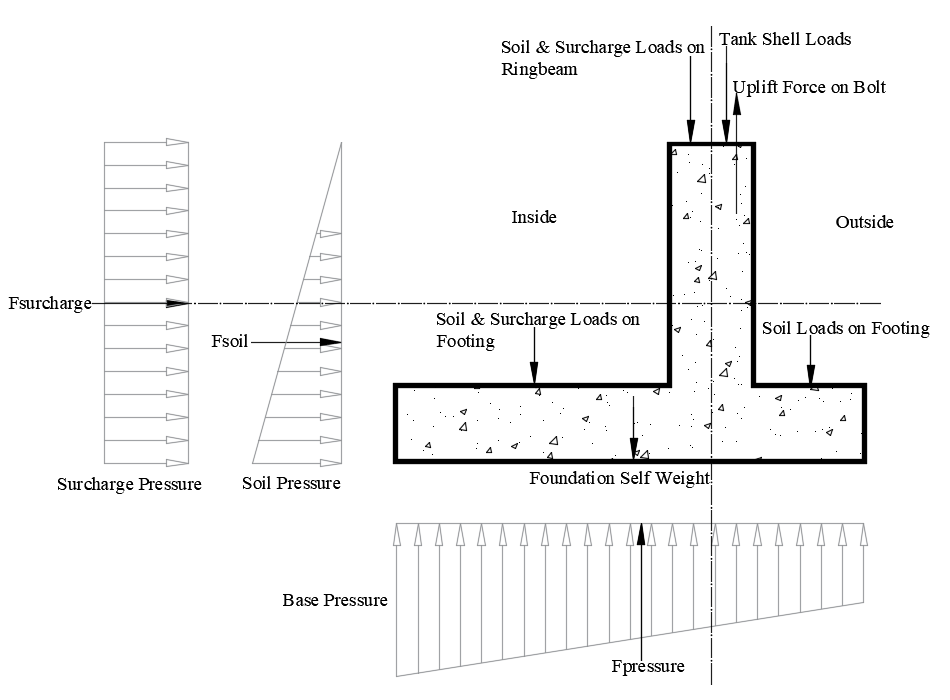 Soil & Surcharge Loads on Ringbeam

Tank Shell Loads

Uplift Force on Bolt

Inside

Outside

Fsurcharge

Fsoil

Soil & Surcharge Loads on Footing

Soil Loads on Footing

Surcharge Pressure

Soil Pressure

Foundation Self Weight

Base Pressure

Fpressure